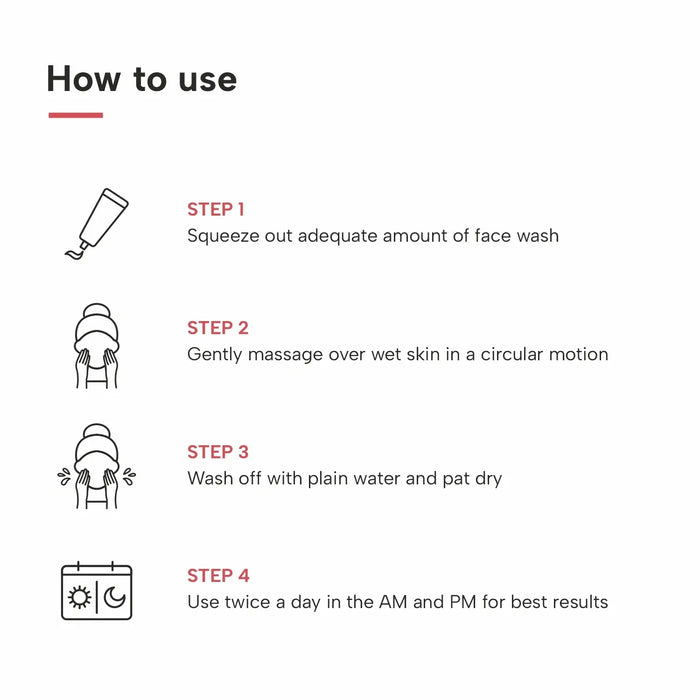 How to use

STEP 1
Squeeze out adequate amount of face wash

STEP 2
Gently massage over wet skin in a circular motion

STEP 3
Wash off with plain water and pat dry

STEP 4
Use twice a day in the AM and PM for best results