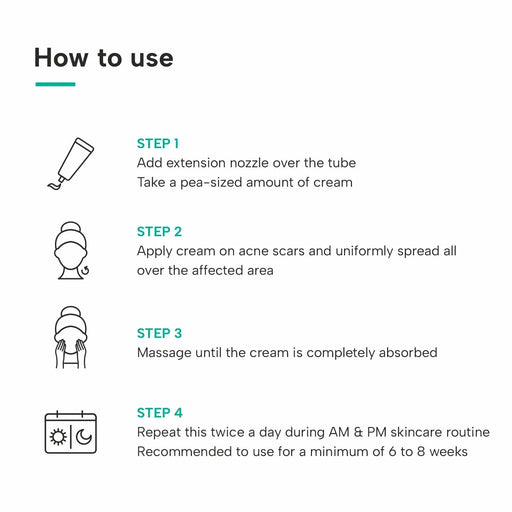 How to use

STEP 1
Add extension nozzle over the tube
Take a pea-sized amount of cream

STEP 2
Apply cream on acne scars and uniformly spread all over the affected area

STEP 3
Massage until the cream is completely absorbed

STEP 4
Repeat this twice a day during AM & PM skincare routine
Recommended to use for a minimum of 6 to 8 weeks