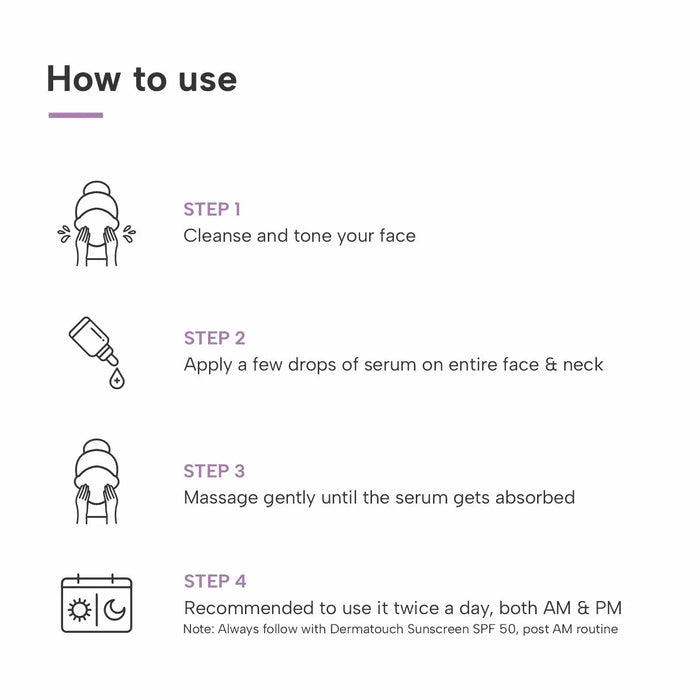 How to use

STEP 1
Cleanse and tone your face

STEP 2
Apply a few drops of serum on entire face & neck

STEP 3
Massage gently until the serum gets absorbed

STEP 4
Recommended to use it twice a day, both AM & PM
Note: Always follow with Dermatouch Sunscreen SPF 50, post AM routine