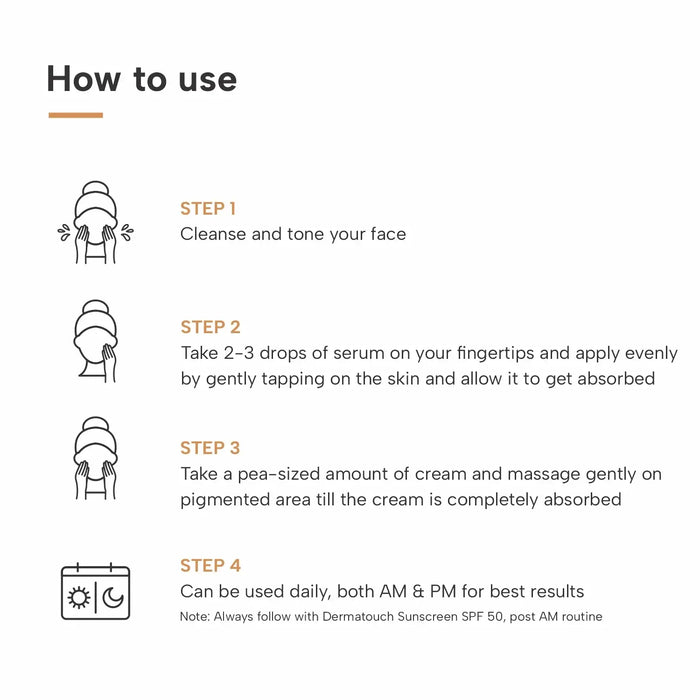 How to use

STEP 1
Cleanse and tone your face

STEP 2
Take 2-3 drops of serum on your fingertips and apply evenly by gently tapping on the skin and allow it to get absorbed

STEP 3
Take a pea-sized amount of cream and massage gently on pigmented area till the cream is completely absorbed

STEP 4
Can be used daily, both AM & PM for best results
Note: Always follow with Dermatouch Sunscreen SPF 50, post AM routine