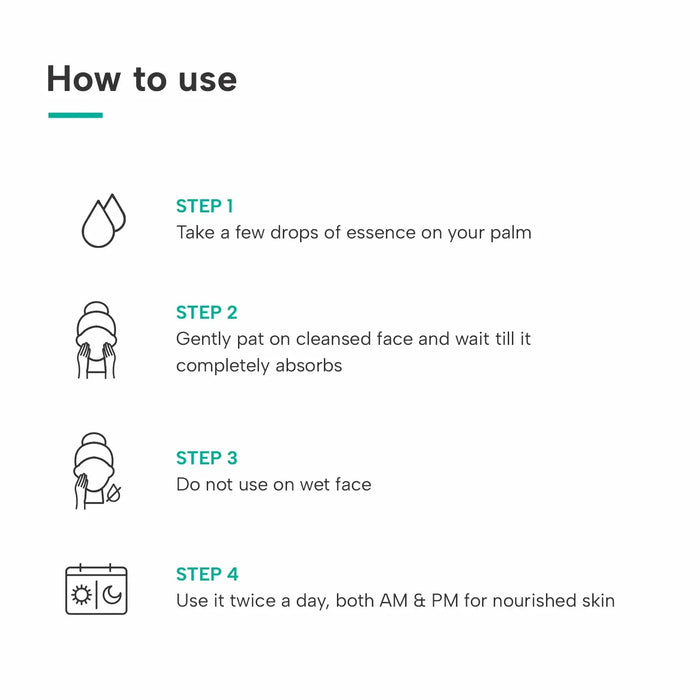 How to use

STEP 1
Take a few drops of essence on your palm

STEP 2
Gently pat on cleansed face and wait till it completely absorbs

STEP 3
Do not use on wet face

STEP 4
Use it twice a day, both AM & PM for nourished skin