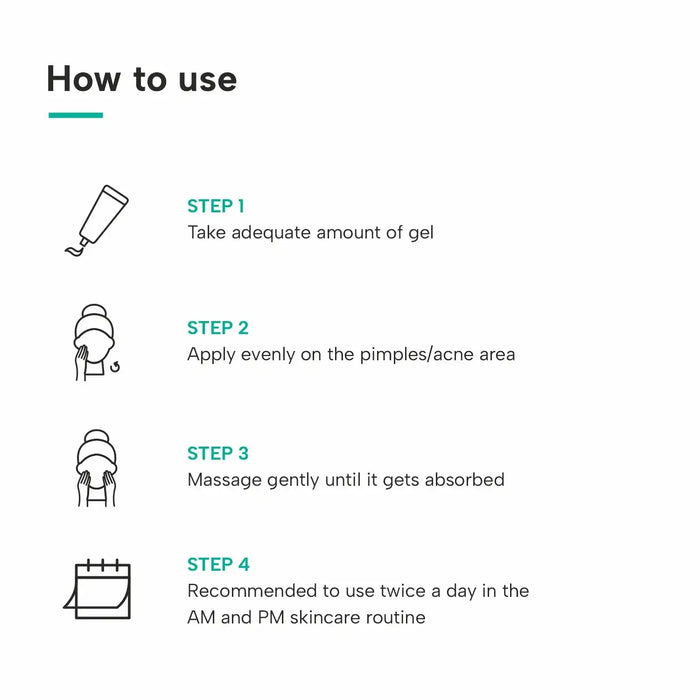 How to use

STEP 1
Take adequate amount of gel

STEP 2
Apply evenly on the pimples/acne area

STEP 3
Massage gently until it gets absorbed

STEP 4
Recommended to use twice a day in the AM and PM skincare routine