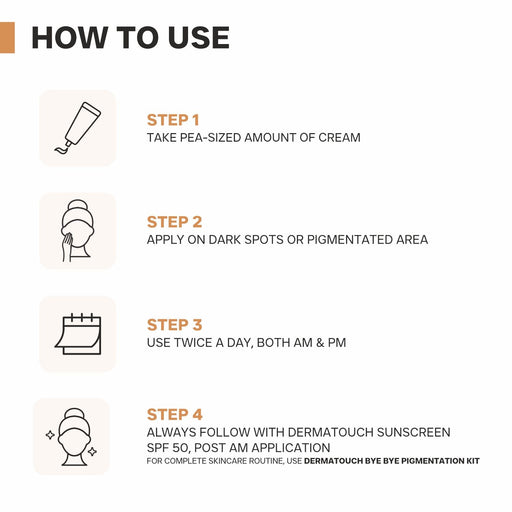 HOW TO USE

STEP 1
TAKE PEA-SIZED AMOUNT OF CREAM

STEP 2
APPLY ON DARK SPOTS OR PIGMENTATED AREA

STEP 3
USE TWICE A DAY, BOTH AM & PM

STEP 4
ALWAYS FOLLOW WITH DERMATOUCH SUNSCREEN SPF 50, POST AM APPLICATION
FOR COMPLETE SKINCARE ROUTINE, USE DERMATOUCH BYE BYE PIGMENTATION KIT