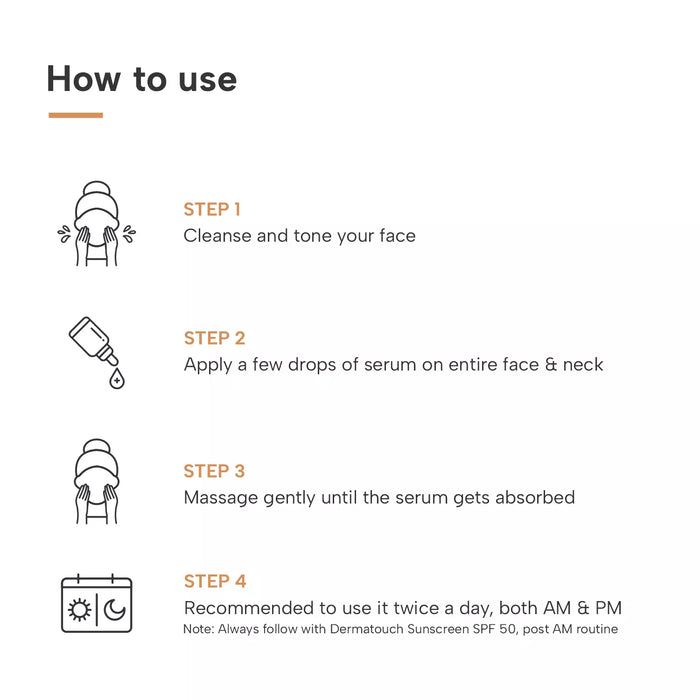 How to use

STEP 1
Cleanse and tone your face

STEP 2
Apply a few drops of serum on entire face & neck

STEP 3
Massage gently until the serum gets absorbed

STEP 4
Recommended to use it twice a day, both AM & PM
Note: Always follow with Dermatouch Sunscreen SPF 50, post AM routine