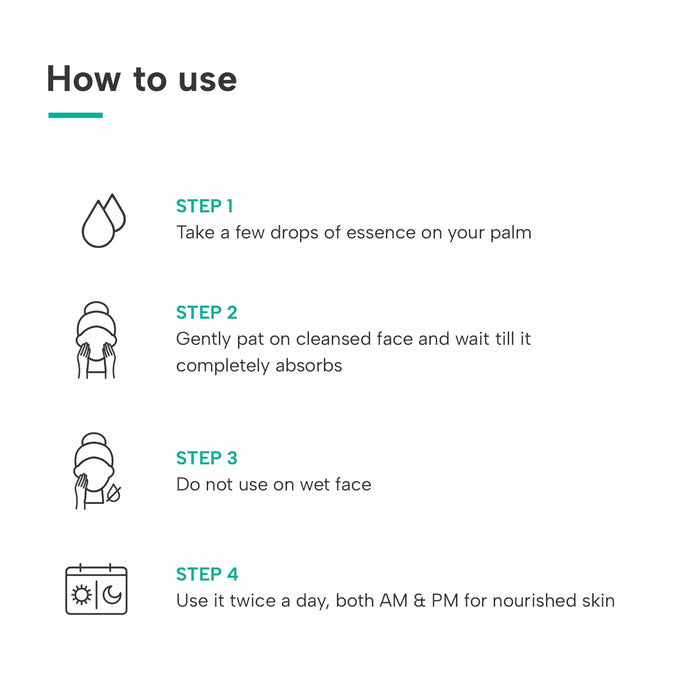 How to use

STEP 1
Take a few drops of essence on your palm

STEP 2
Gently pat on cleansed face and wait till it completely absorbs

STEP 3
Do not use on wet face

STEP 4
Use it twice a day, both AM & PM for nourished skin